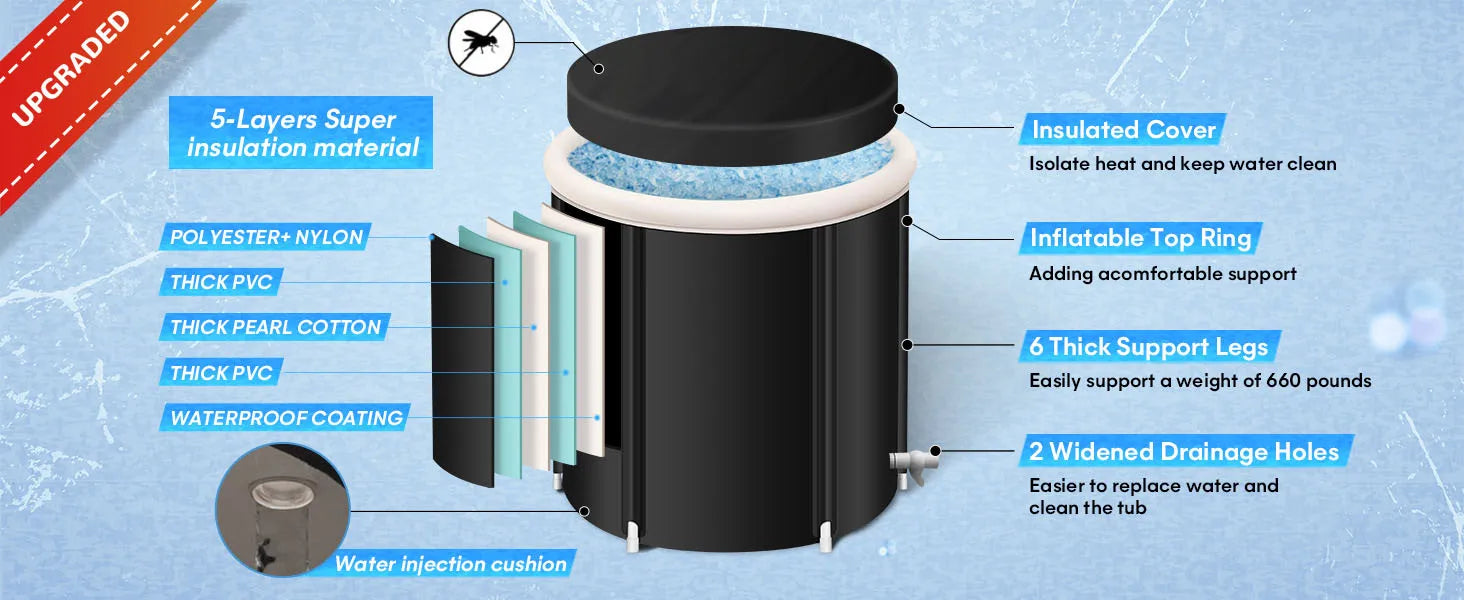 UPGRADED

5-Layers Super insulation material

POLYESTER+ NYLON

THICK PVC

THICK PEARL COTTON

THICK PVC

WATERPROOF COATING

Water injection cushion

Insulated Cover

Isolate heat and keep water clean

Inflatable Top Ring

Adding acomfortable support

6 Thick Support Legs

Easily support a weight of 660 pounds

2 Widened Drainage Holes

Easier to replace water and clean the tub