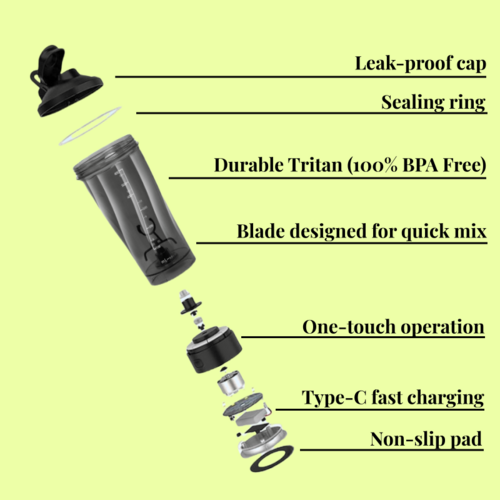 Leak-proof cap

Sealing ring

Durable Tritan (100% BPA Free)

Blade designed for quick mix

One-touch operation

Type-C fast charging

Non-slip pad